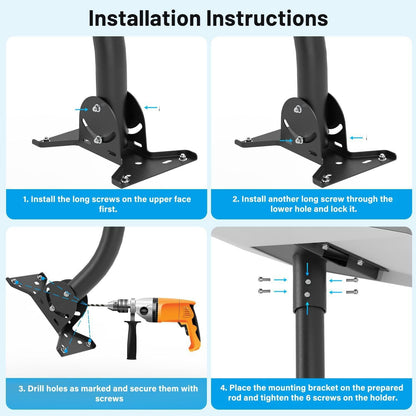 Installation Instructions

1. Install the long screws on the upper face first.

2. Install another long screw through the lower hole and lock it.

3. Drill holes as marked and secure them with screws

4. Place the mounting bracket on the prepared rod and tighten the 6 screws on the holder.