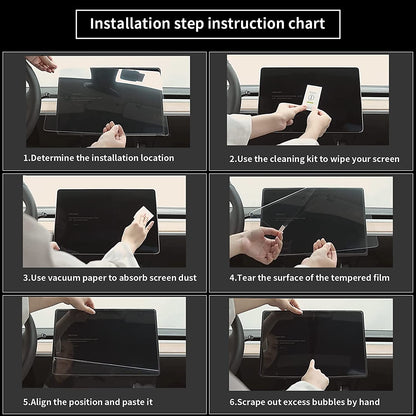 Installation step instruction chart

1.Determine the installation location

2.Use the cleaning kit to wipe your screen

3.Use vacuum paper to absorb screen dust

4.Tear the surface of the tempered film

5.Align the position and paste it

6.Scrape out excess bubbles by hand