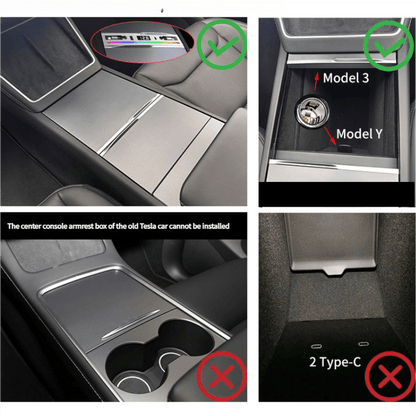 Model 3

Model Y

The center console armrest box of the old Tesla car cannot be installed

2 Type-C