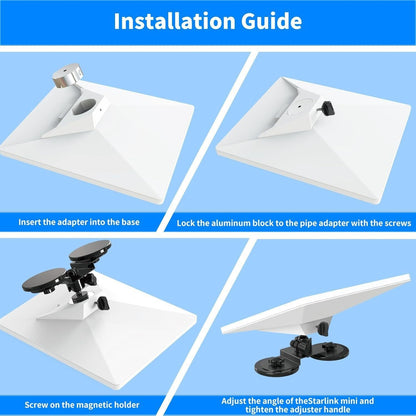 Installation Guide

Insert the adapter into the base

Lock the aluminum block to the pipe adapter with the screws

Screw on the magnetic holder

Adjust the angle of theStarlink mini and tighten the adjuster handle