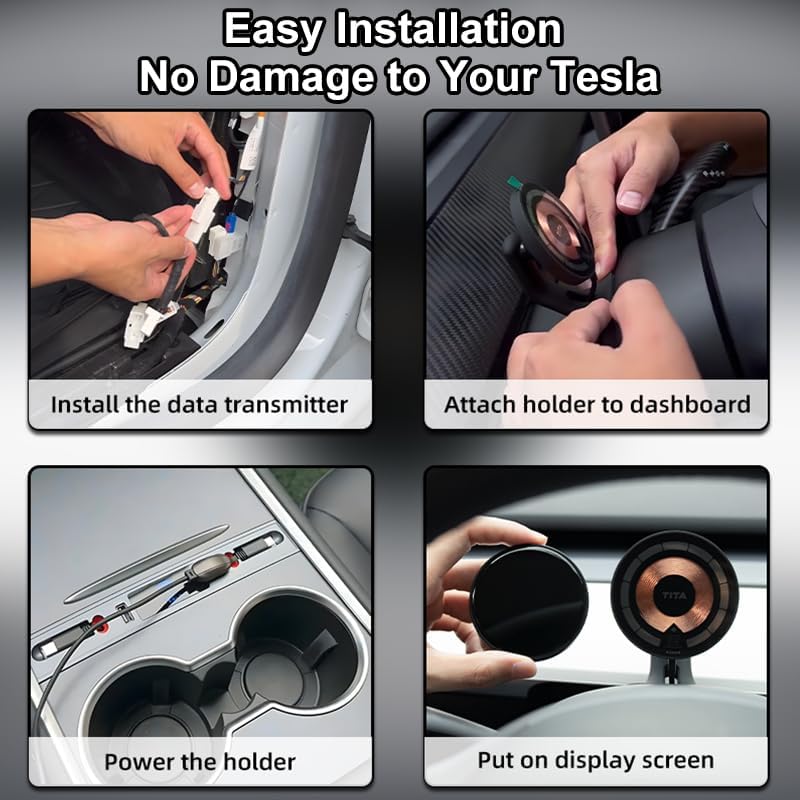 Easy Installation
No Damage to Your Tesla

Install the data transmitter

Attach holder to dashboard

Power the holder

TITA

Put on display screen