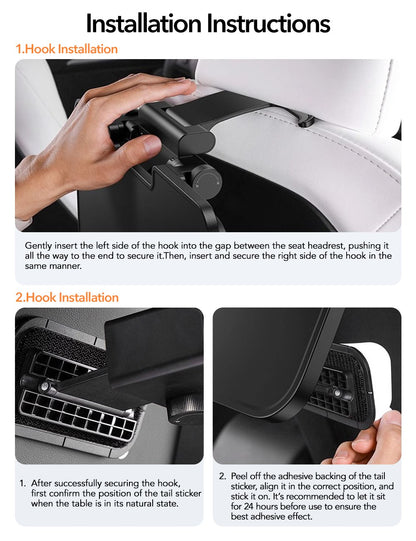 Installation Instructions

1.Hook Installation

Gently insert the left side of the hook into the gap between the seat headrest, pushing it all the way to the end to secure it.Then, insert and secure the right side of the hook in the same manner.

2.Hook Installation

1. After successfully securing the hook, first confirm the position of the tail sticker when the table is in its natural state.

2. Peel off the adhesive backing of the tail sticker, align it in the correct position, and stick it on. It's recommended to let it sit for 24 hours before use to ensure the best adhesive effect.