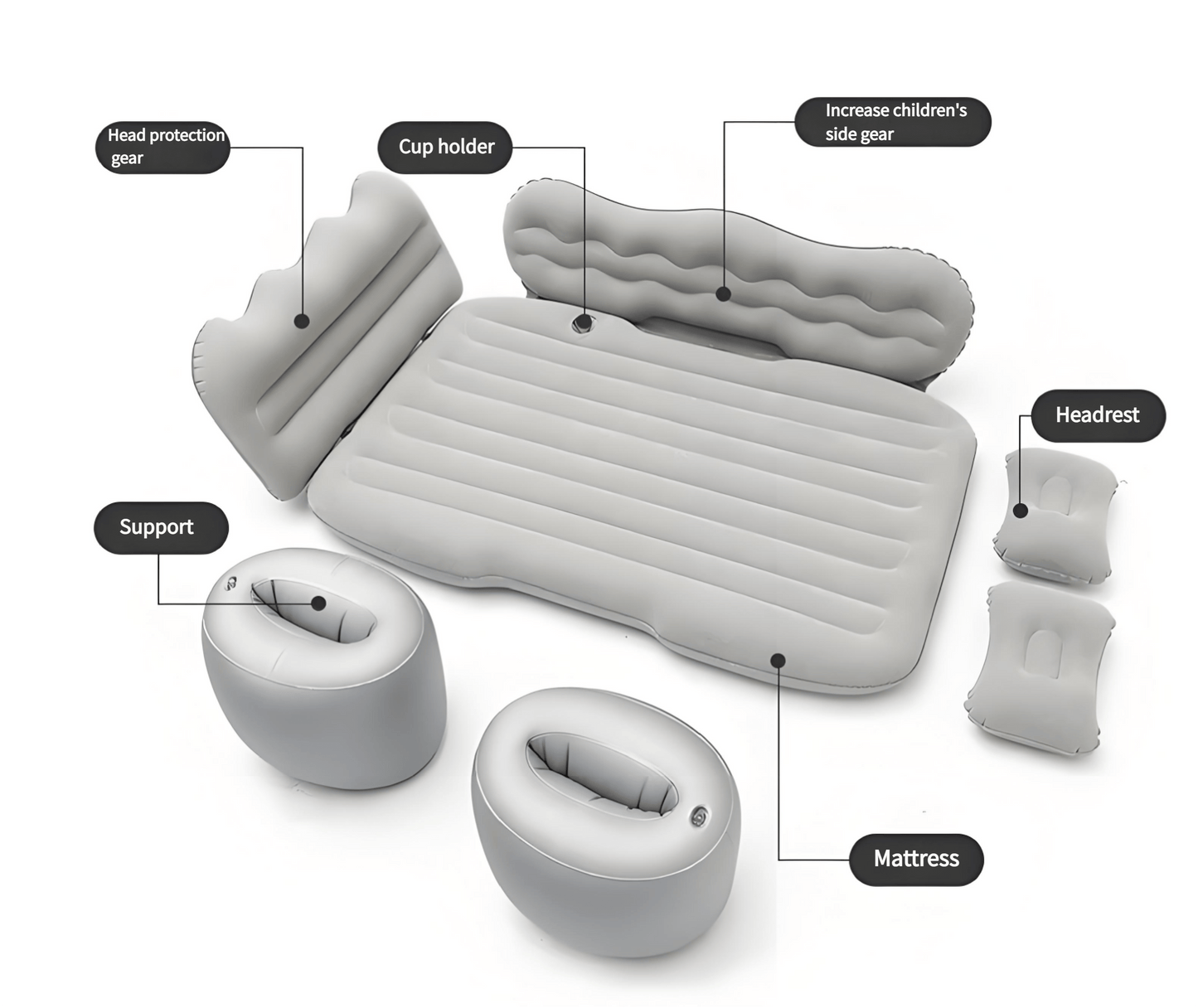 Head protection gear

Cup holder

Increase children's side gear

Headrest

Support

Mattress