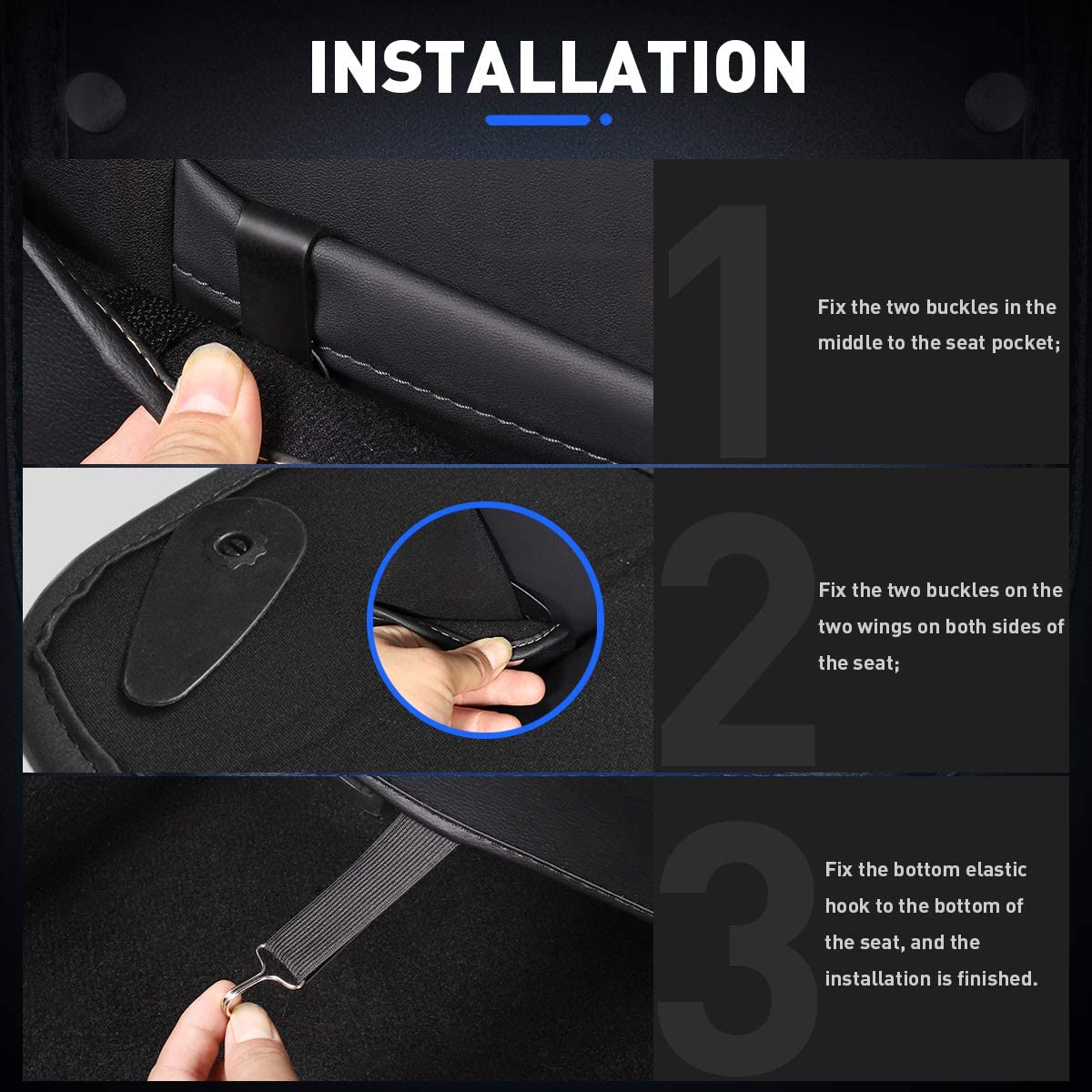 INSTALLATION

1

Fix the two buckles in the middle to the seat pocket;

2

Fix the two buckles on the two wings on both sides of the seat;

3

Fix the bottom elastic hook to the bottom of the seat, and the installation is finished.