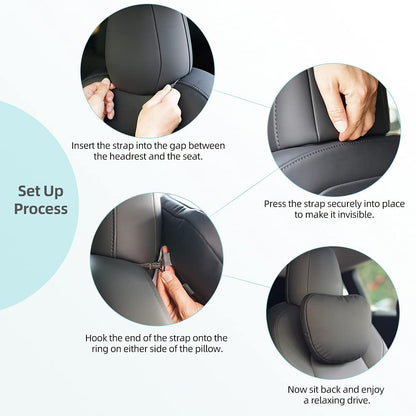 Set Up Process

Insert the strap into the gap between the headrest and the seat.

Press the strap securely into place to make it invisible.

Hook the end of the strap onto the ring on either side of the pillow.

Now sit back and enjoy a relaxing drive.