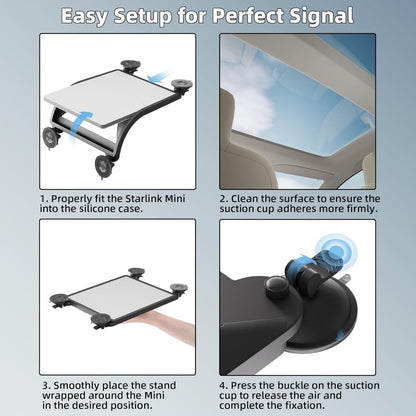 Easy Setup for Perfect Signal

1. Properly fit the Starlink Mini into the silicone case.

2. Clean the surface to ensure the suction cup adheres more firmly.

3. Smoothly place the stand wrapped around the Mini in the desired position.

4. Press the buckle on the suction cup to release the air and complete the fixation.