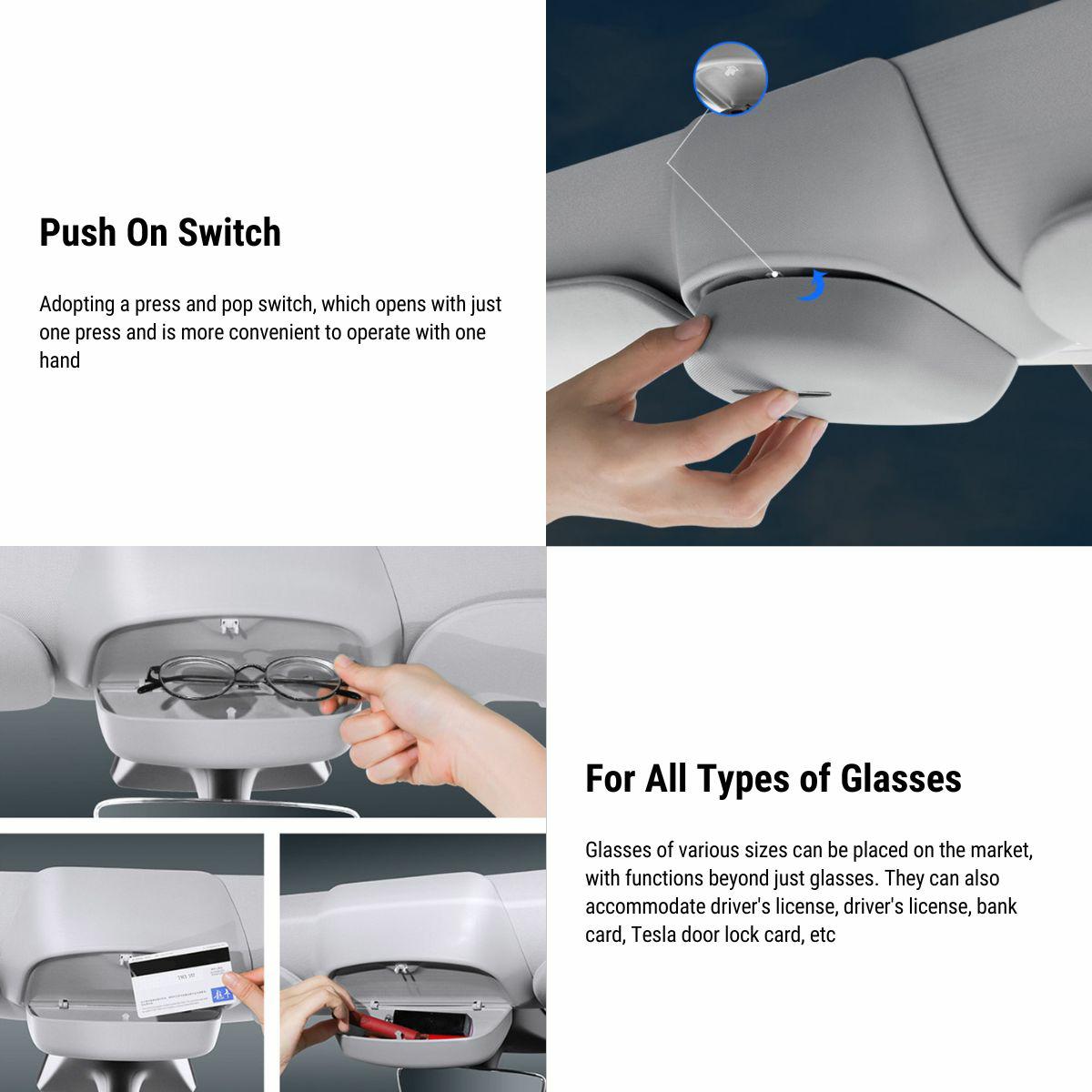 Push On Switch

Adopting a press and pop switch, which opens with just one press and is more convenient to operate with one hand

For All Types of Glasses

Glasses of various sizes can be placed on the market, with functions beyond just glasses. They can also accommodate driver's license, driver's license, bank card, Tesla door lock card, etc