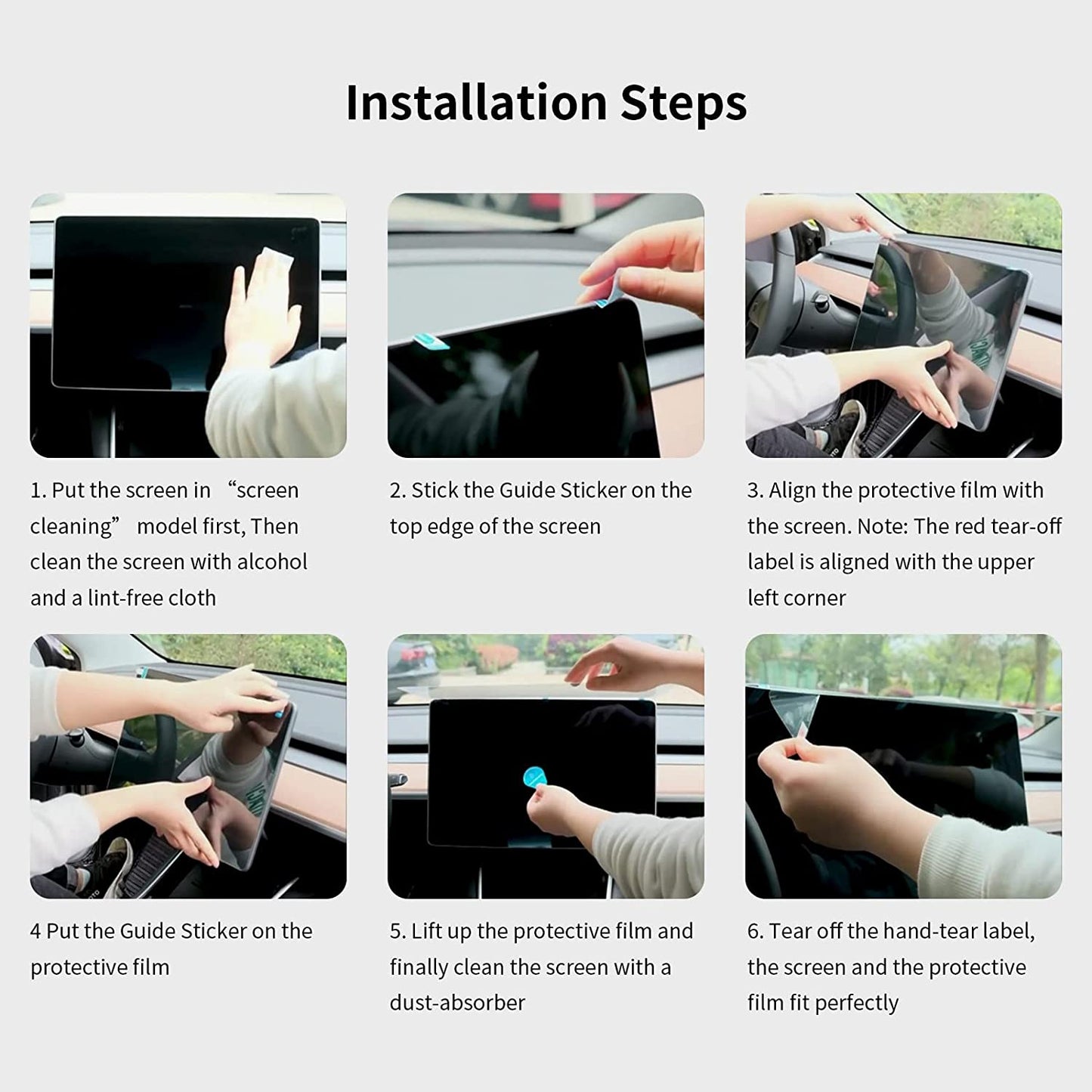 Installation Steps

1. Put the screen in “screen cleaning” model first, Then clean the screen with alcohol and a lint-free cloth

2. Stick the Guide Sticker on the top edge of the screen

3. Align the protective film with the screen. Note: The red tear-off label is aligned with the upper left corner

4 Put the Guide Sticker on the protective film

5. Lift up the protective film and finally clean the screen with a dust-absorber

6. Tear off the hand-tear label, the screen and the protective film fit perfectly