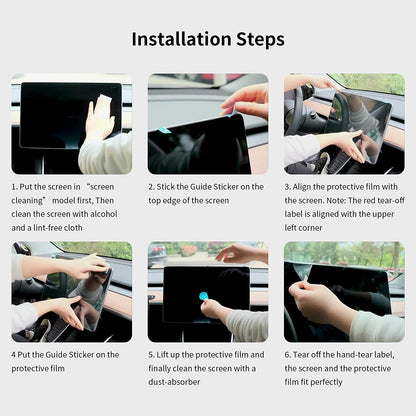 Installation Steps

1. Put the screen in “screen cleaning” model first, Then clean the screen with alcohol and a lint-free cloth

2. Stick the Guide Sticker on the top edge of the screen

3. Align the protective film with the screen. Note: The red tear-off label is aligned with the upper left corner

4 Put the Guide Sticker on the protective film

5. Lift up the protective film and finally clean the screen with a dust-absorber

6. Tear off the hand-tear label, the screen and the protective film fit perfectly