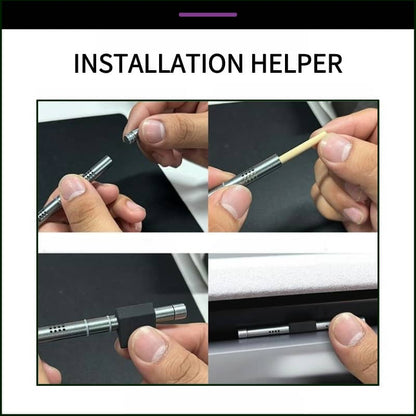 INSTALLATION HELPER