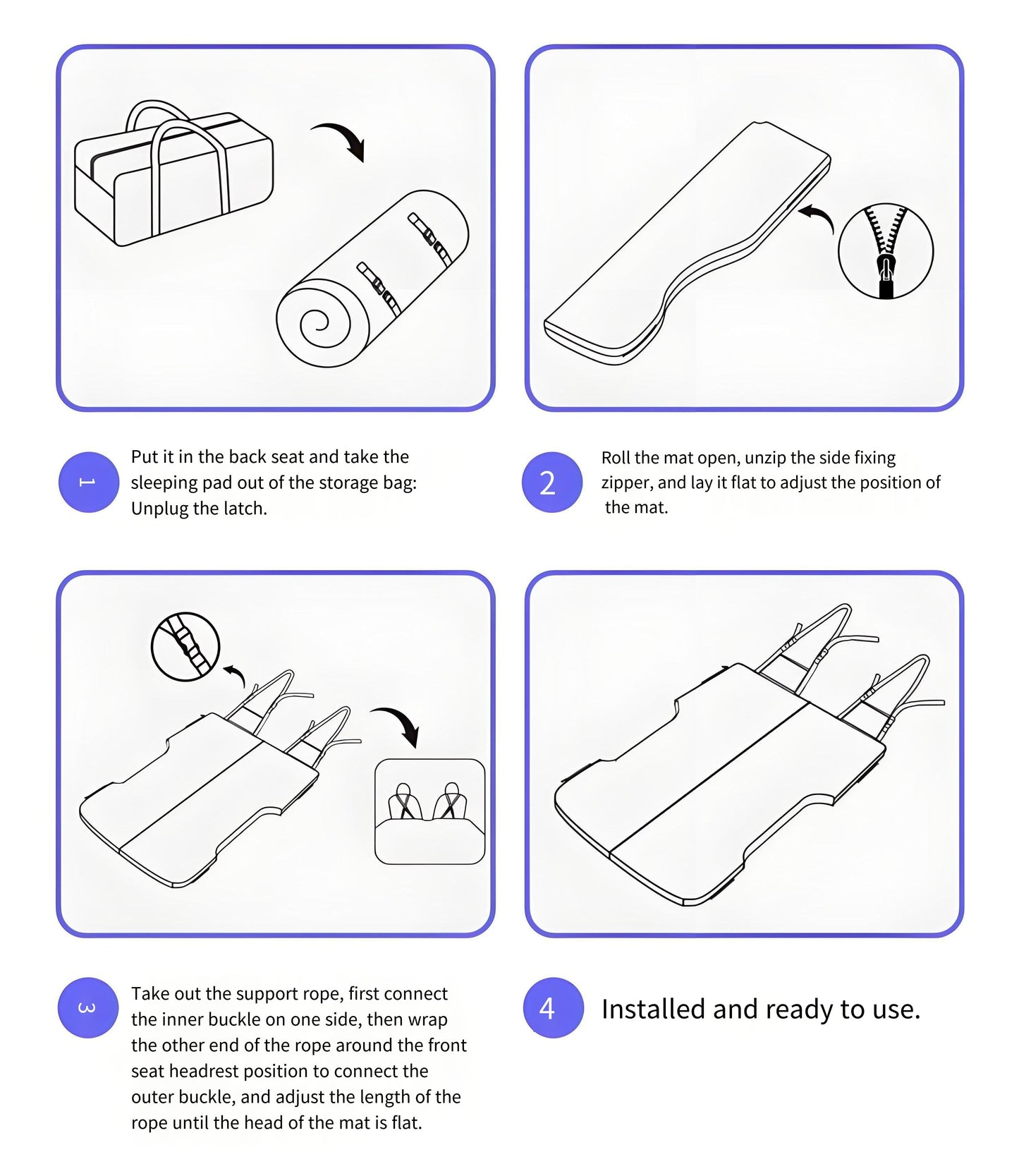 1

Put it in the back seat and take the sleeping pad out of the storage bag: Unplug the latch.

2

Roll the mat open, unzip the side fixing zipper, and lay it flat to adjust the position of the mat.

3

Take out the support rope, first connect the inner buckle on one side, then wrap the other end of the rope around the front seat headrest position to connect the outer buckle, and adjust the length of the rope until the head of the mat is flat.

4

Installed and ready to use.