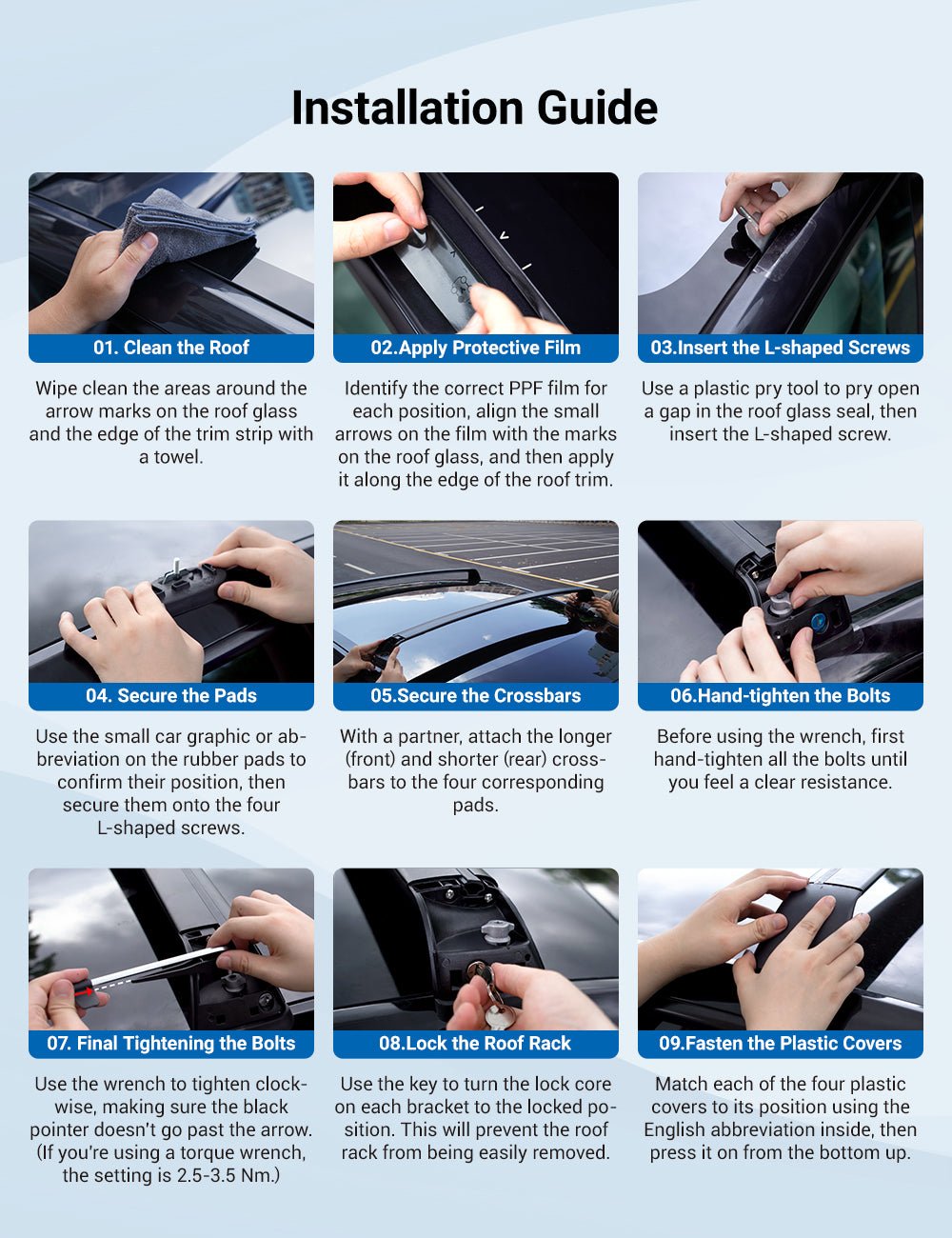 Installation Guide

01. Clean the Roof

Wipe clean the areas around the arrow marks on the roof glass and the edge of the trim strip with a towel.

02.Apply Protective Film

Identify the correct PPF film for each position, align the small arrows on the film with the marks on the roof glass, and then apply it along the edge of the roof trim.

03.Insert the L-shaped Screws

Use a plastic pry tool to pry open a gap in the roof glass seal, then insert the L-shaped screw.

04. Secure the Pads

Use the small car graphic or abbreviation on the rubber pads to confirm their position, then secure them onto the four L-shaped screws.

05.Secure the Crossbars

With a partner, attach the longer (front) and shorter (rear) crossbars to the four corresponding pads.

06.Hand-tighten the Bolts

Before using the wrench, first hand-tighten all the bolts until you feel a clear resistance.

07. Final Tightening the Bolts

Use the wrench to tighten clockwise, making sure the black pointer doesn't go past the arrow. (If you're using a torque wrench, the setting is 2.5-3.5 Nm.)

08.Lock the Roof Rack

Use the key to turn the lock core on each bracket to the locked position. This will prevent the roof rack from being easily removed.

09.Fasten the Plastic Covers

Match each of the four plastic covers to its position using the English abbreviation inside, then press it on from the bottom up.