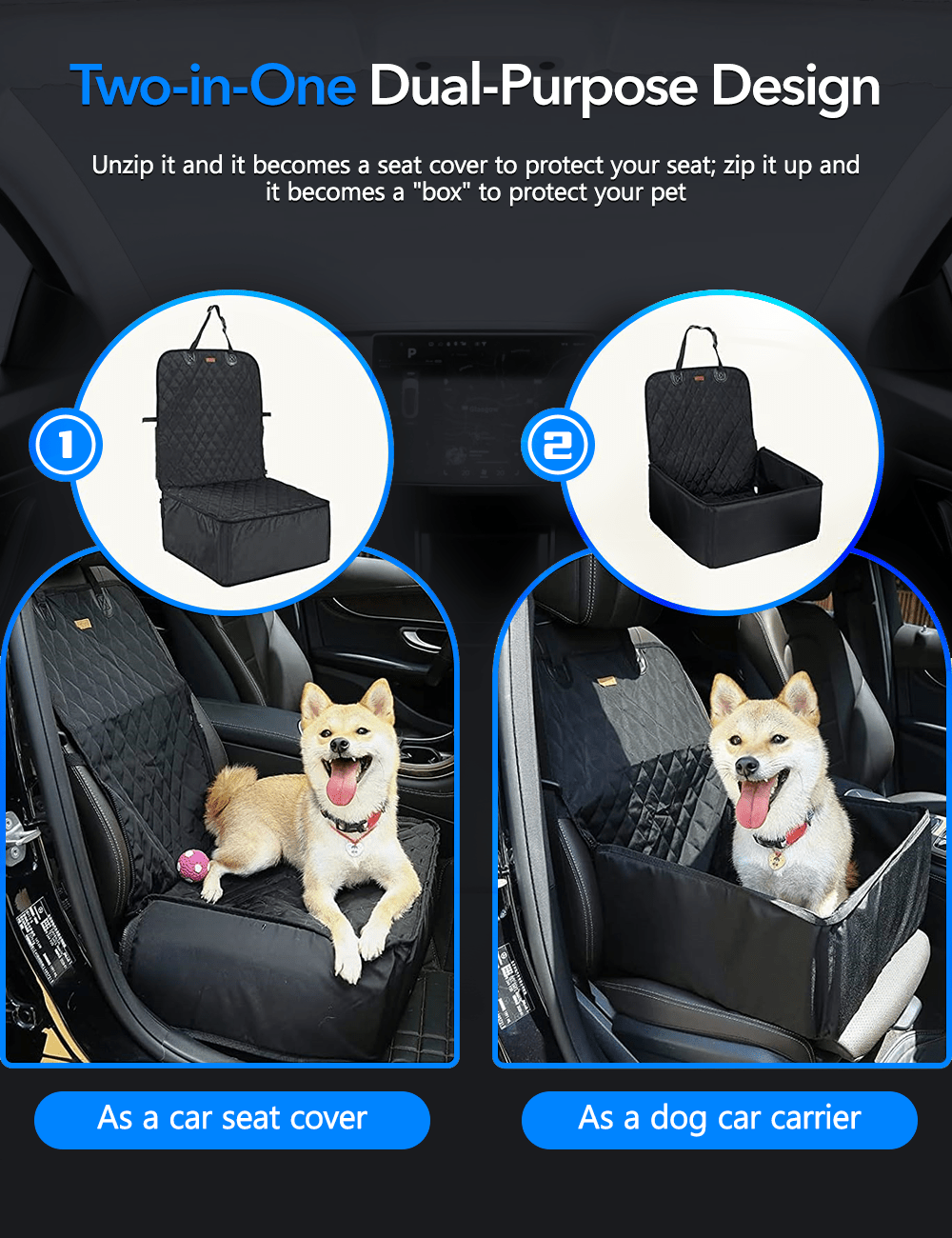 Two-in-One Dual-Purpose Design

Unzip it and it becomes a seat cover to protect your seat; zip it up and it becomes a "box" to protect your pet

1

2

As a car seat cover

As a dog car carrier